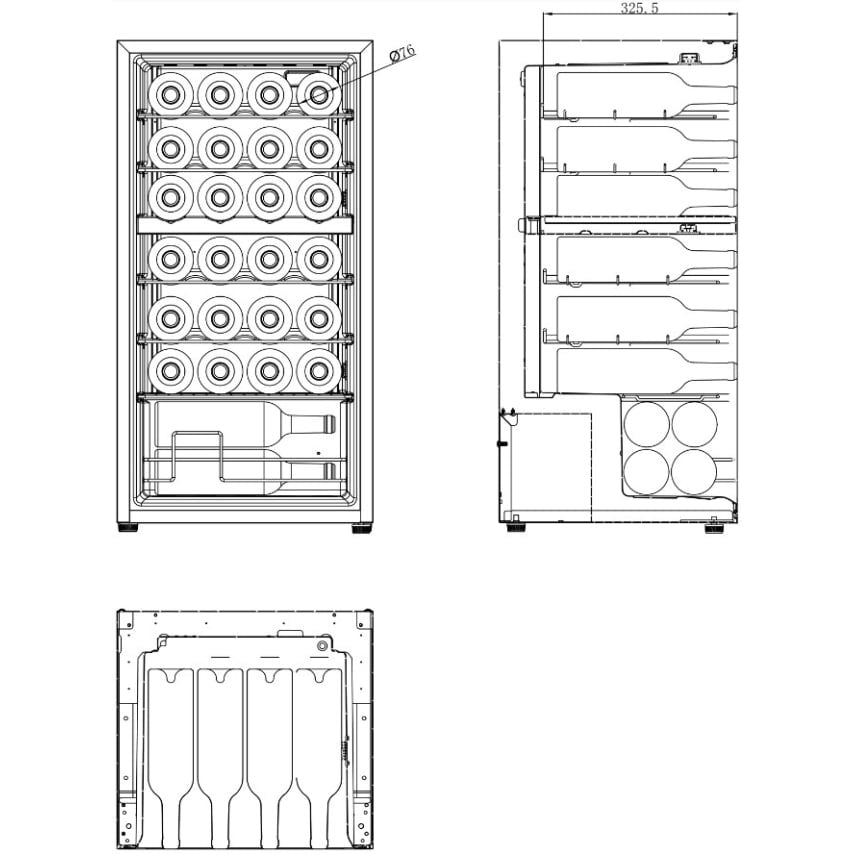 Ø76

325.5