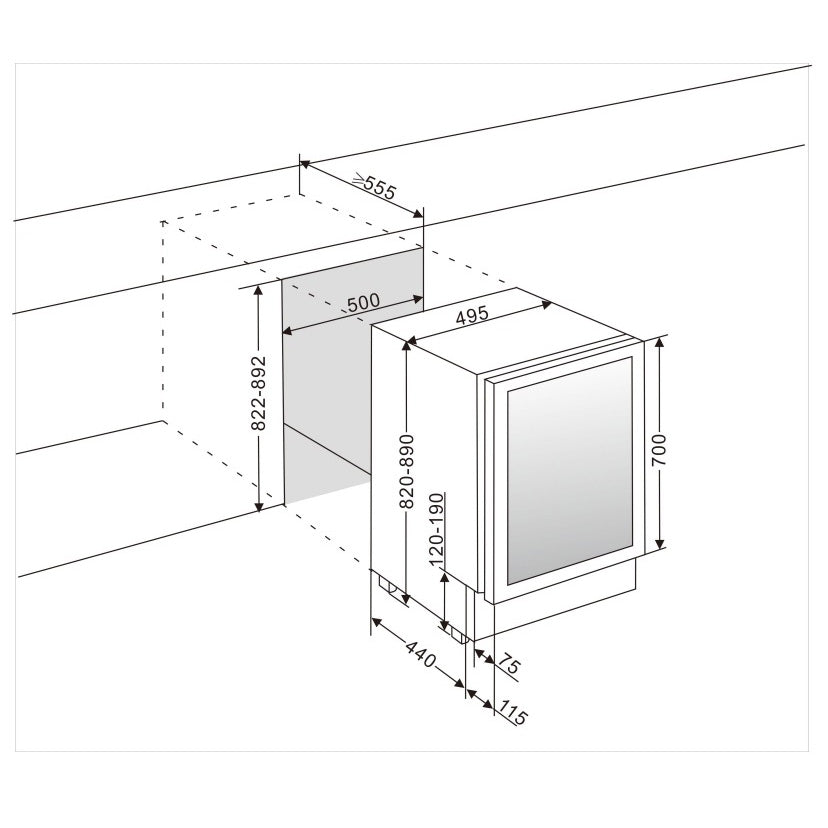 ≥555
500
495
822-892
820-890
700
120-190
440
75
115