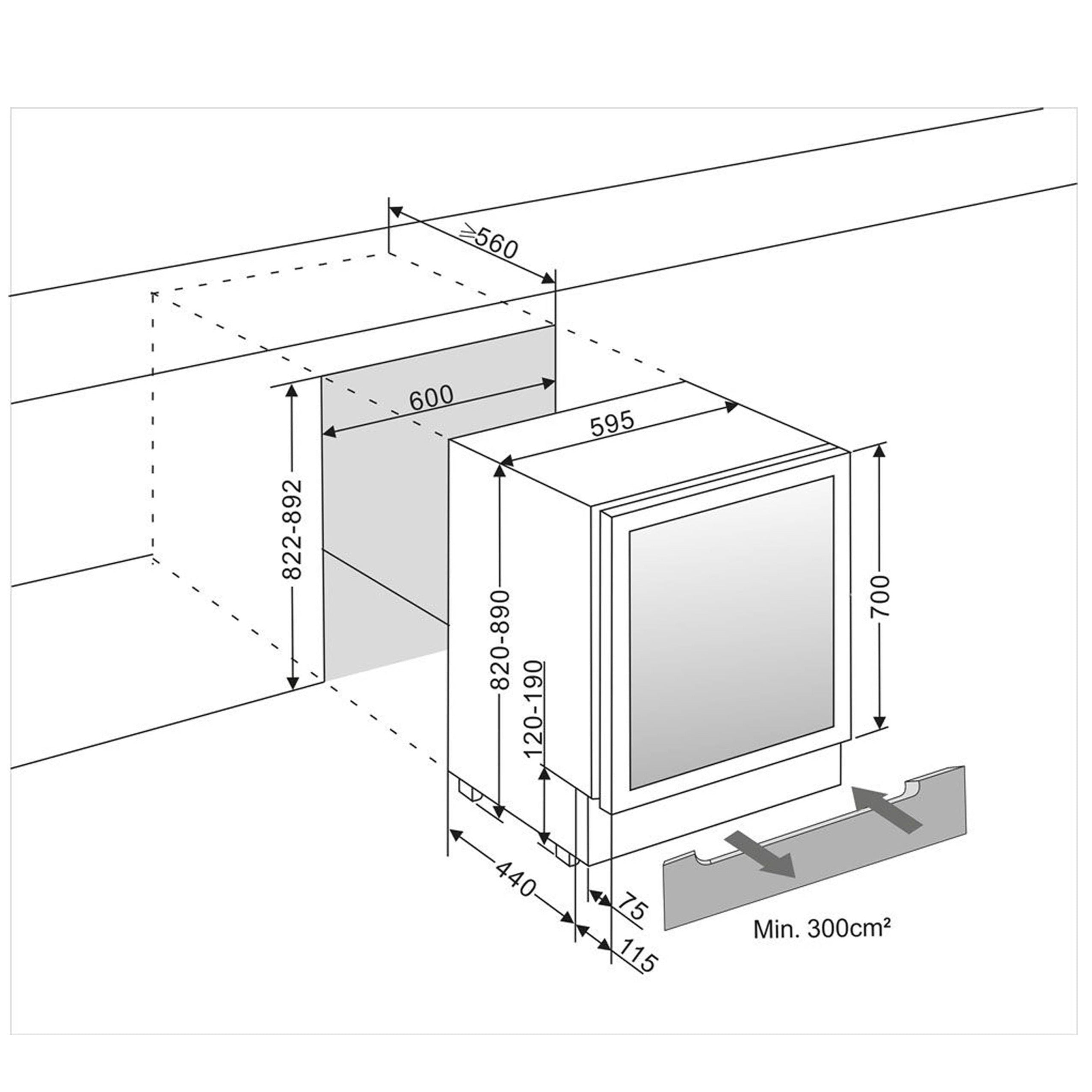 ≥560

600

595

822-892

820-890

120-190

700

440

75

115

Min. 300cm²