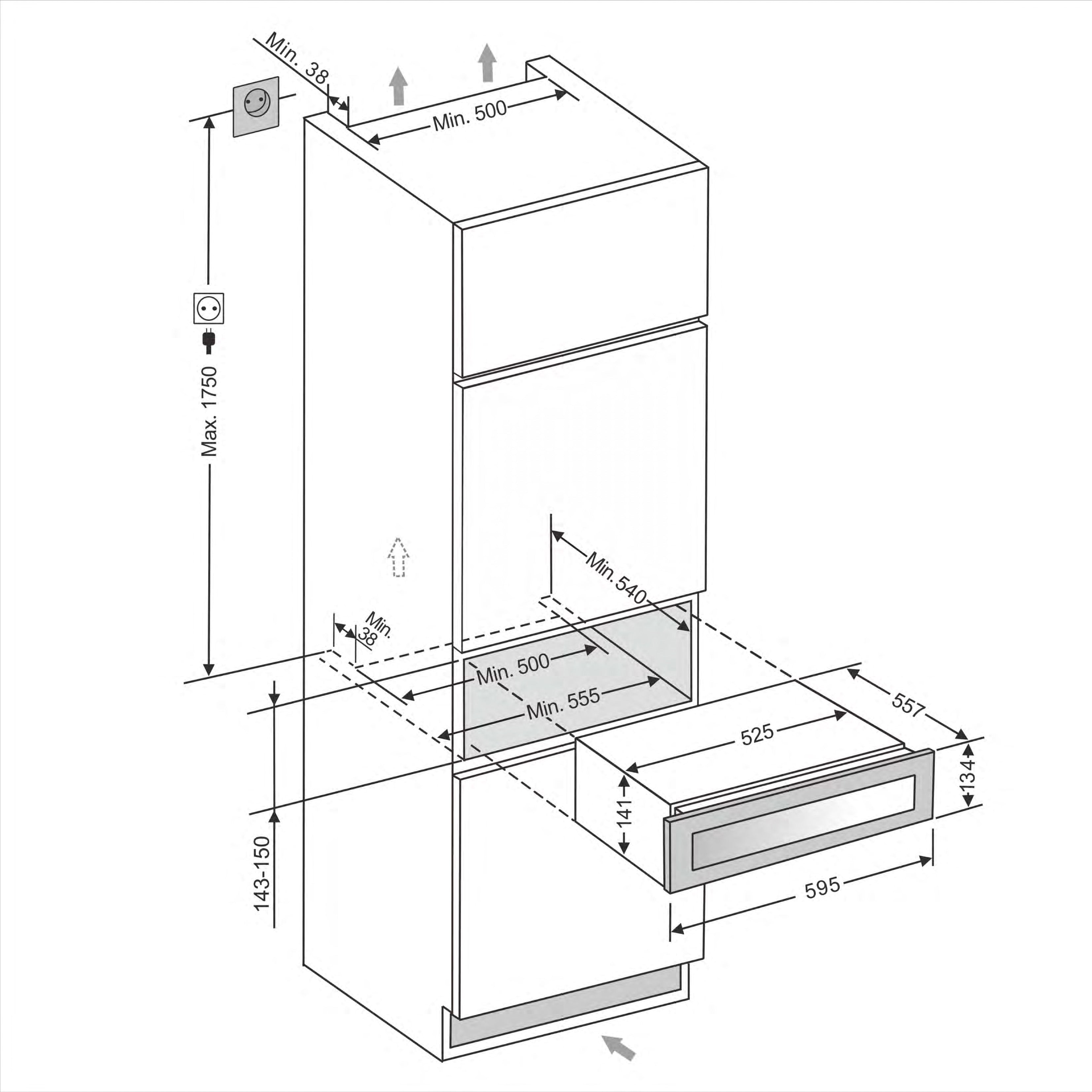 Min. 38
Min. 500
Max. 1750
Min. 540
Min. 38
Min. 500
Min. 555
557
525
134
141
143-150
595