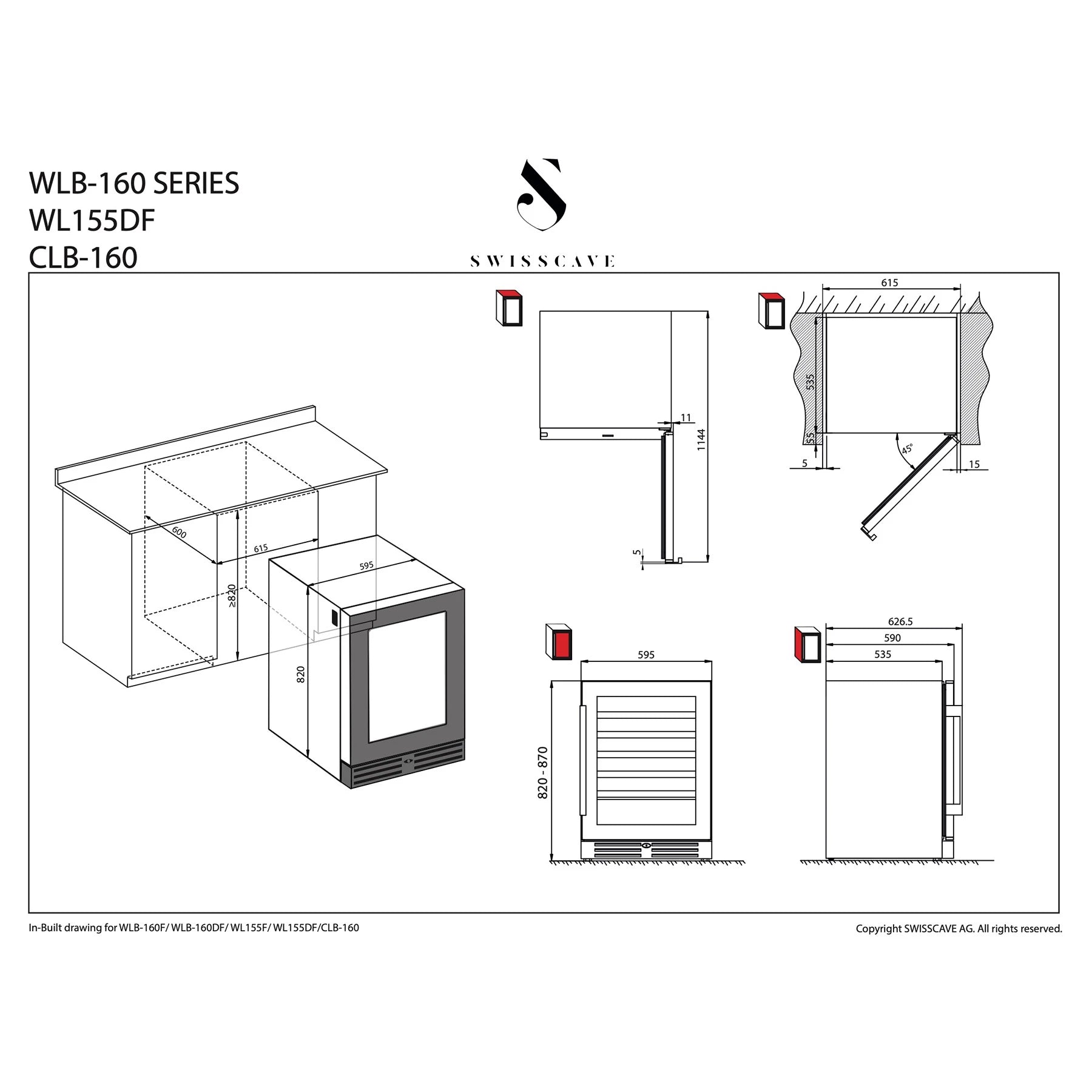 WLB-160 SERIES
WL155DF
CLB-160

SWISSCAVE

600
615
595
≥820
820

11
1144
5

615
535
55
5
45°
15

595
820 - 870

626.5
590
535

In-Built drawing for WLB-160F/ WLB-160DF/ WL155F/ WL155DF/CLB-160

Copyright SWISSCAVE AG. All rights reserved.