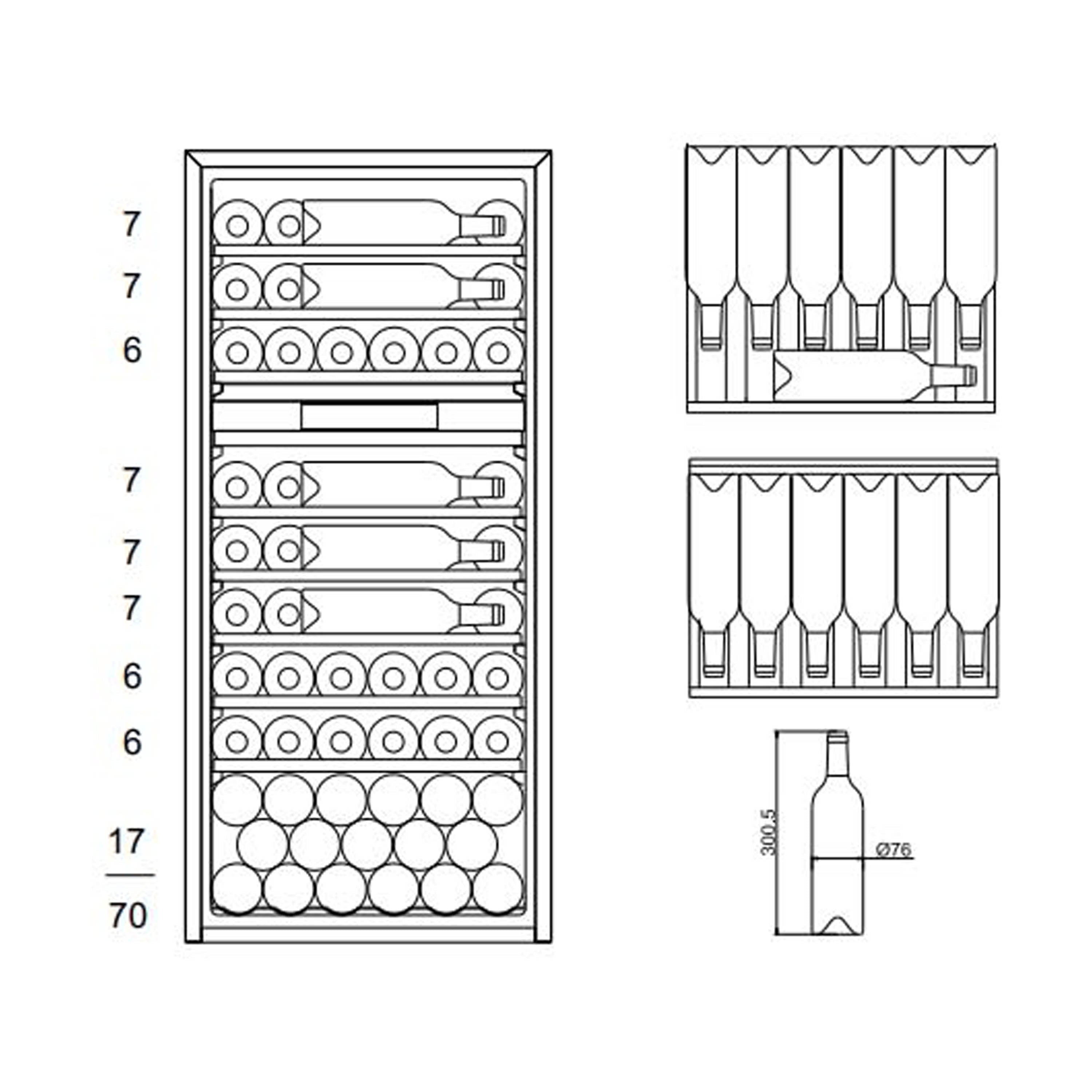 7
7
6
7
7
7
6
6
17
70

300.5
Ø76