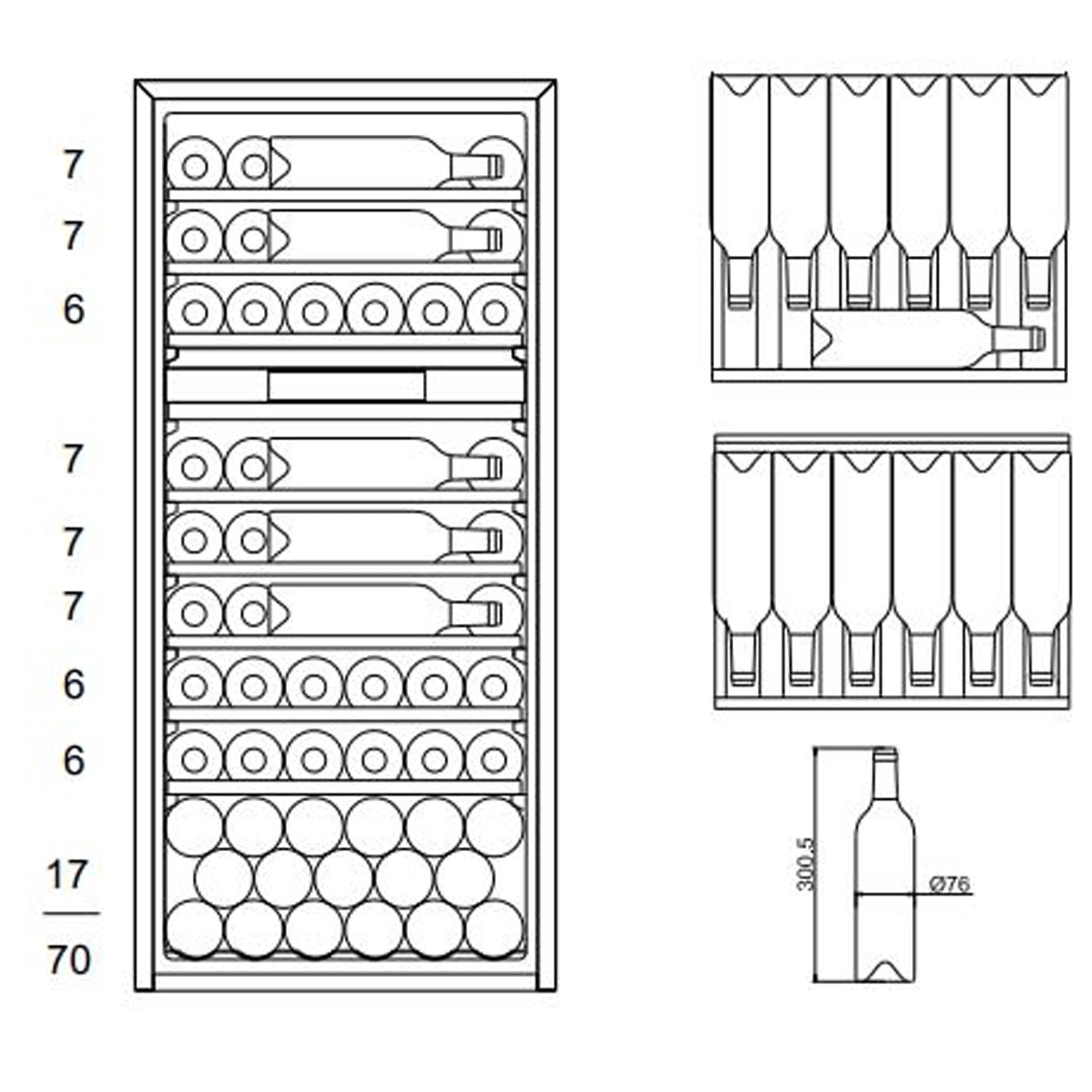 7
7
6
7
7
7
6
6
17
70

300.5
Ø76