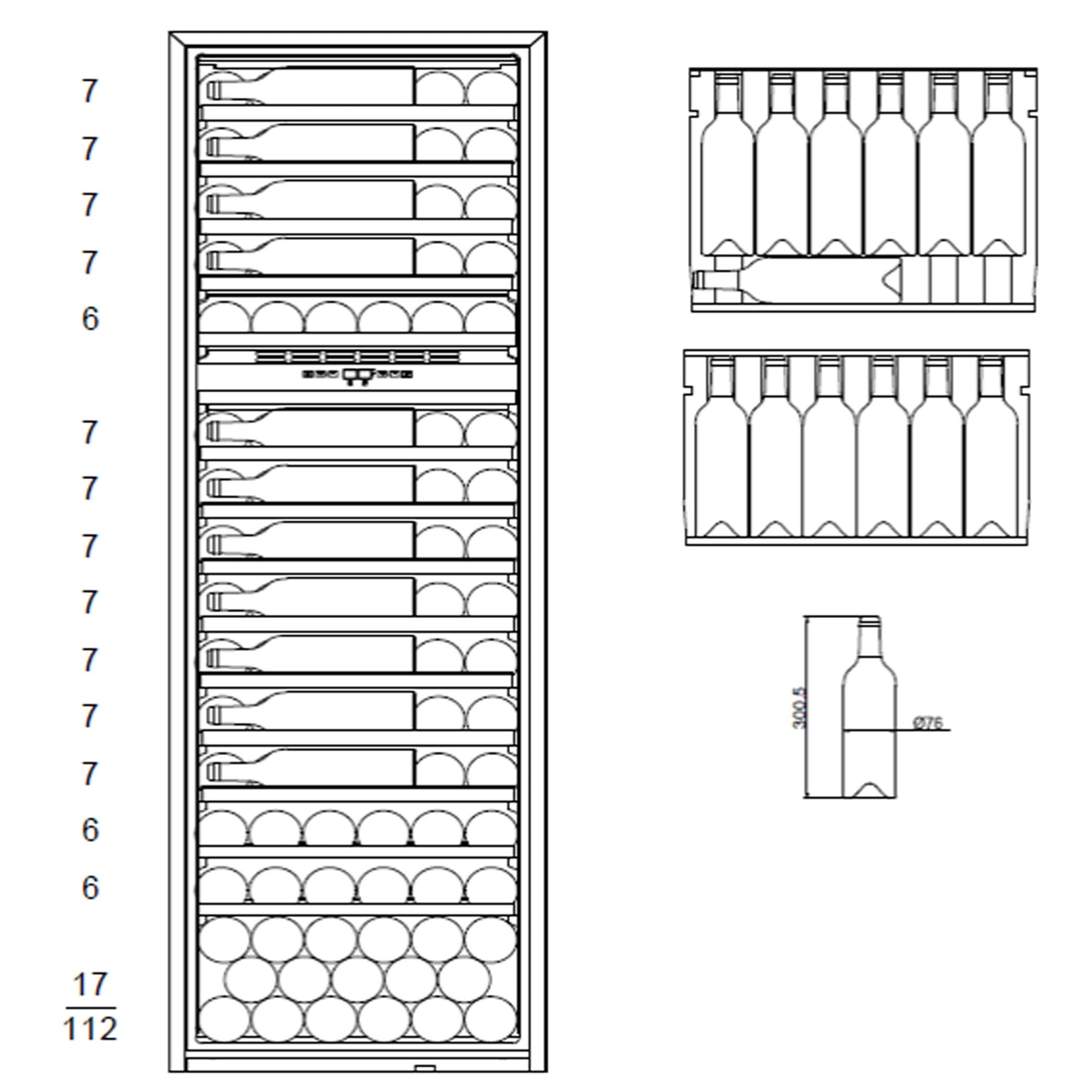 7
7
7
7
6
7
7
7
7
7
7
7
6
6
17
112

300.5
Ø76